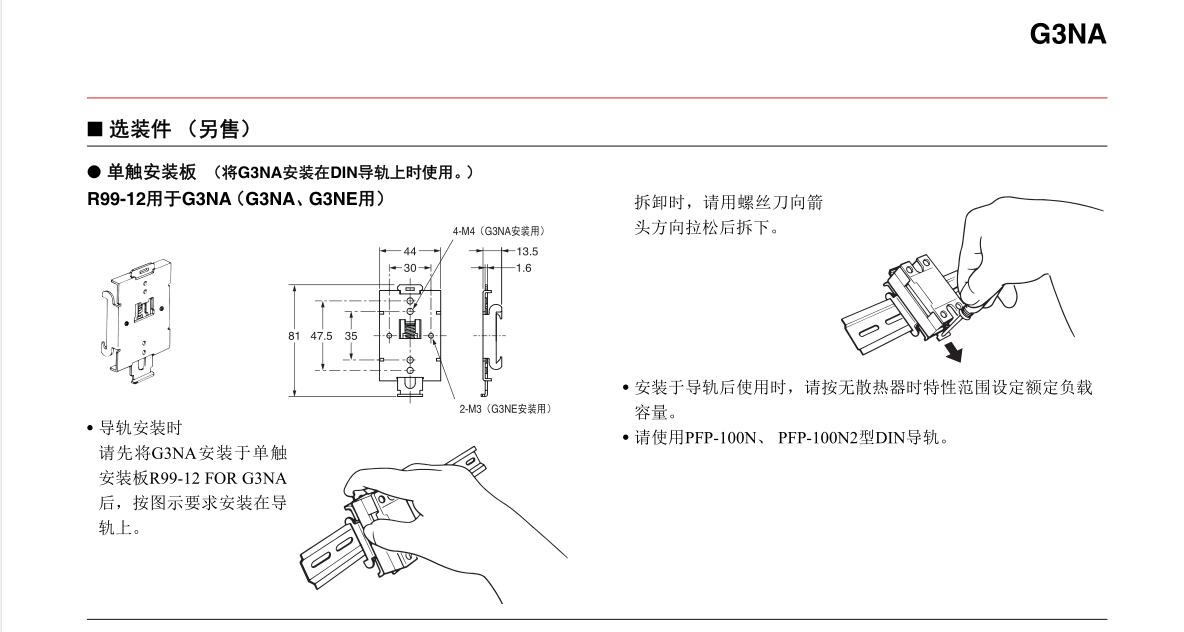 G3NA

■ 选装件 （另售）

● 单触安装板 （将G3NA安装在DIN导轨上时使用。）

R99-12用于G3NA（G3NA、G3NE用）

4-M4（G3NA安装用）

44

30

13.5

1.6

81

47.5

35

2-M3（G3NE安装用）

• 导轨安装时
请先将G3NA安装于单触安装板R99-12 FOR G3NA后，按图示要求安装在导轨上。

拆卸时，请用螺丝刀向箭头方向拉松后拆下。

• 安装于导轨后使用时，请按无散热器时特性范围设定额定负载容量。

• 请使用PFP-100N、 PFP-100N2型DIN导轨。